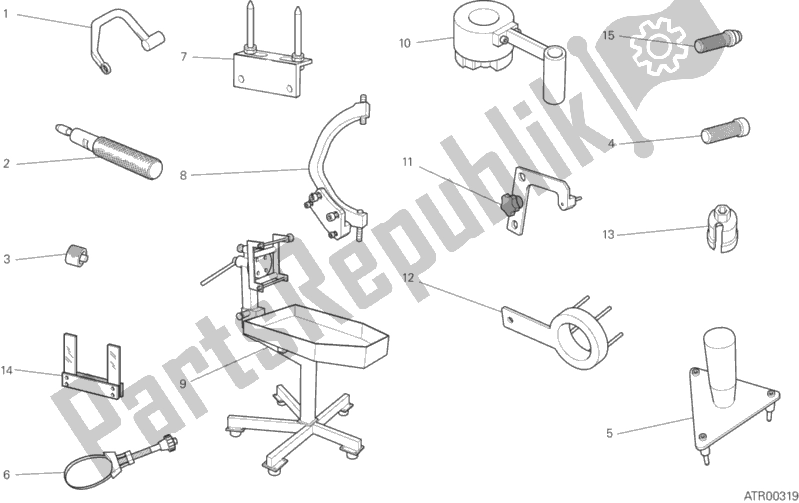 1
7
10
15
2
8
11
4
3
13
12
14
9
5
6
PartsRepublik
ATR00319